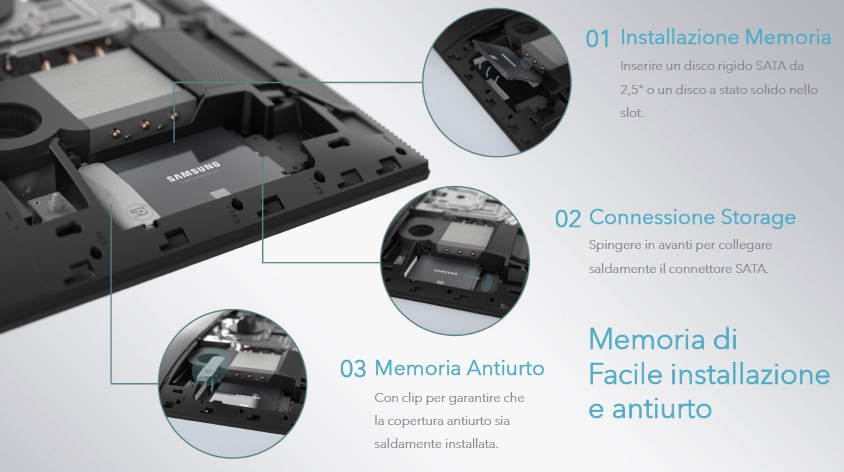 SAMSUNG

01 Installazione Memoria
Inserire un disco rigido SATA da 2,5" o un disco a stato solido nello slot.

02 Connessione Storage
Spingere in avanti per collegare saldamente il connettore SATA.

03 Memoria Antiurto
Con clip per garantire che la copertura antiurto sia saldamente installata.

Memoria di Facile installazione e antiurto